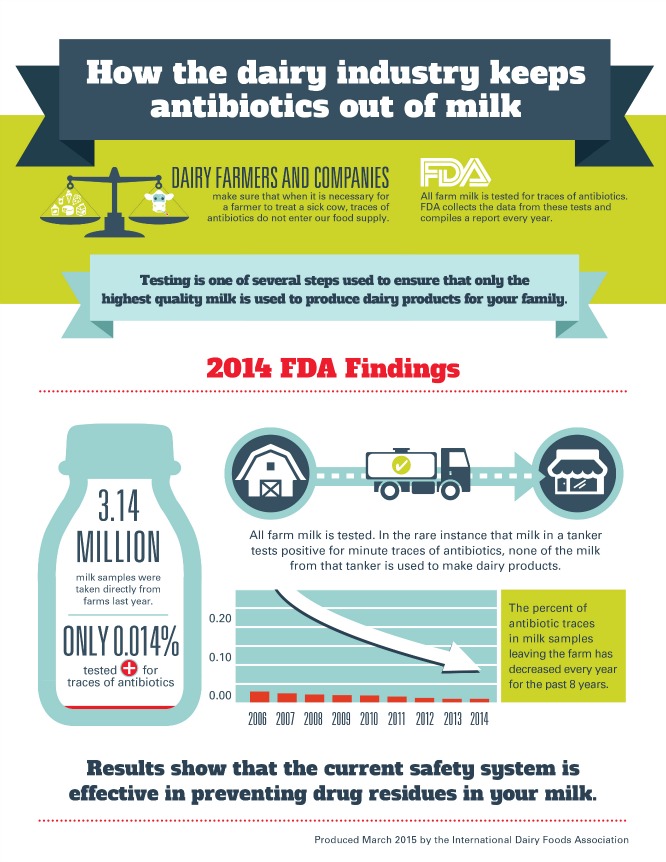 How the dairy industry keeps antibiotics out of milk

DAIRY FARMERS AND COMPANIES make sure that when it is necessary for a farmer to treat a sick cow, traces of antibiotics do not enter our food supply.

FDA

All farm milk is tested for traces of antibiotics. FDA collects the data from these tests and compiles a report every year.

Testing is one of several steps used to ensure that only the highest quality milk is used to produce dairy products for your family.

2014 FDA Findings

3.14 MILLION milk samples were taken directly from farms last year.

ONLY 0.014% tested + for traces of antibiotics

All farm milk is tested. In the rare instance that milk in a tanker tests positive for minute traces of antibiotics, none of the milk from that tanker is used to make dairy products.

0.20
0.10
0.00
2006 2007 2008 2009 2010 2011 2012 2013 2014

The percent of antibiotic traces in milk samples leaving the farm has decreased every year for the past 8 years.

Results show that the current safety system is effective in preventing drug residues in your milk.

Produced March 2015 by the International Dairy Foods Association